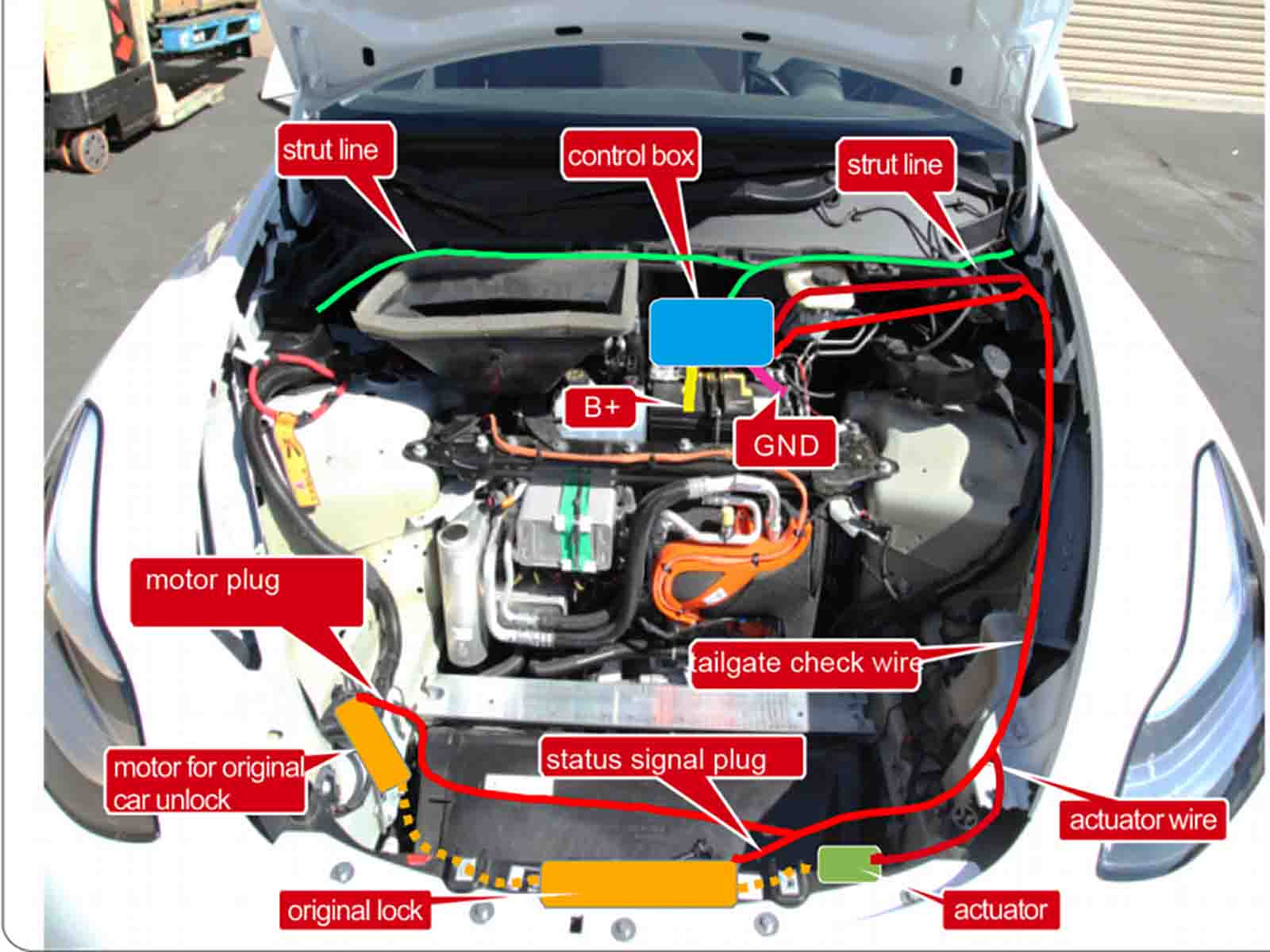 strut line

control box

strut line

B+

GND

motor plug

tailgate check wire

motor for original car unlock

status signal plug

actuator wire

original lock

actuator